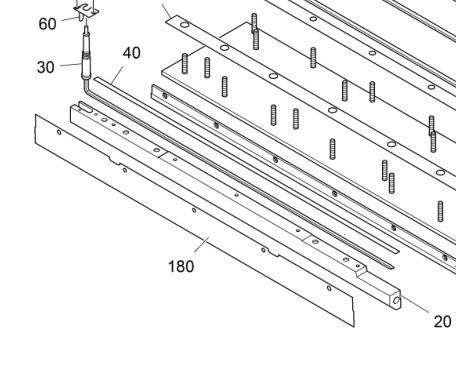 60
40
30
180
20