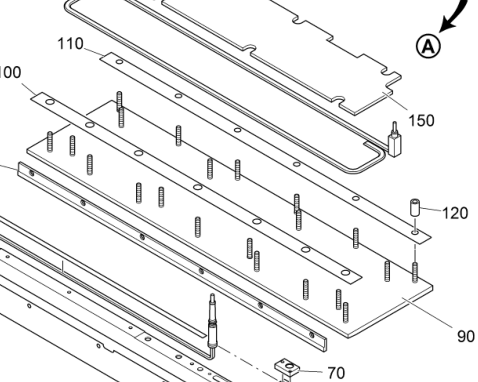 A
110
100
150
120
90
70