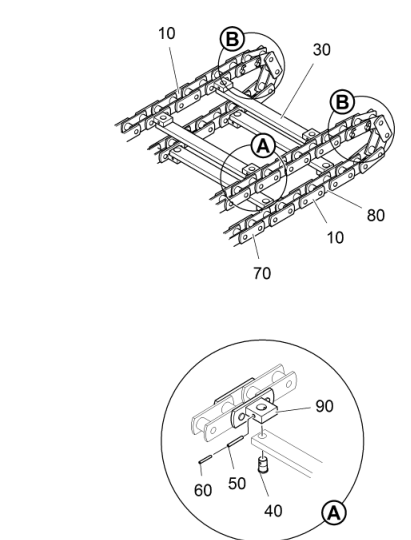 10
B
30
B
A
80
10
70

90
60
50
40
A