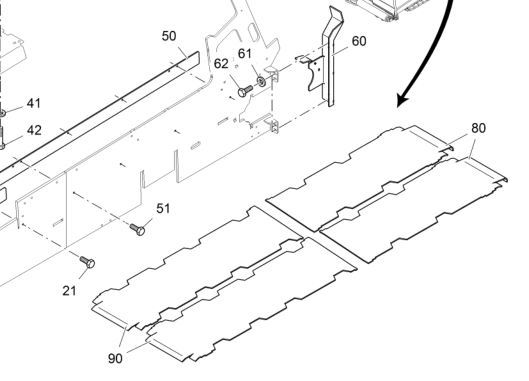 50
62
61
60
41
42
80
51
21
90