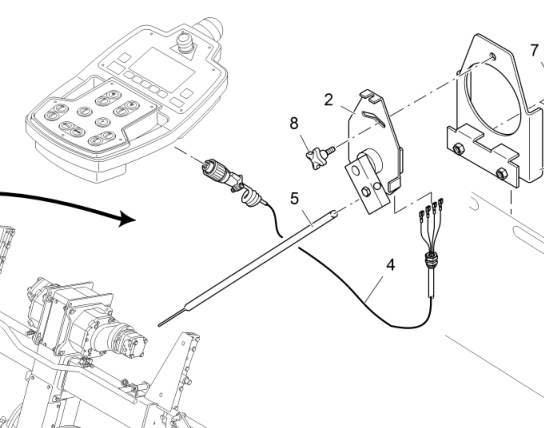 7
2
8
5
4