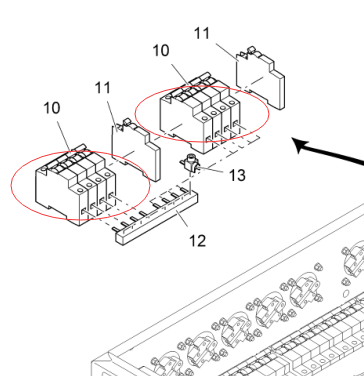 11
10
11
10
13
12