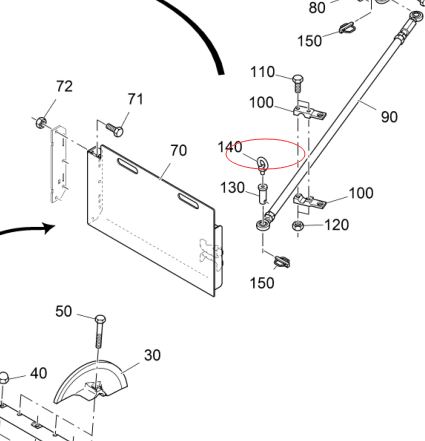 80
150
110
100
90
72
71
70
140
130
100
120
150
50
30
40