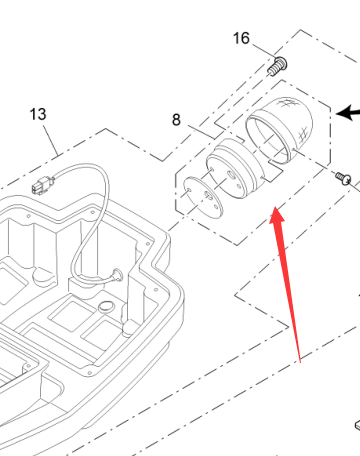 16

13

8