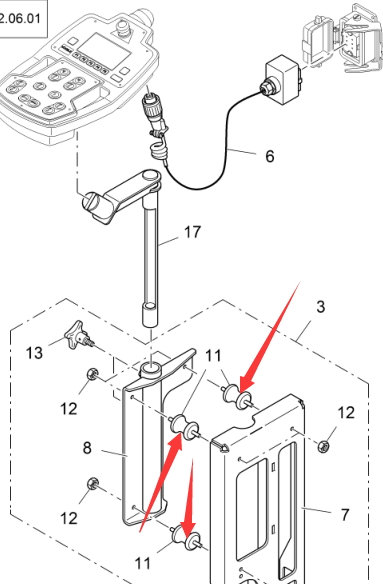 2.06.01
6
17
3
13
11
12
12
8
12
7
11