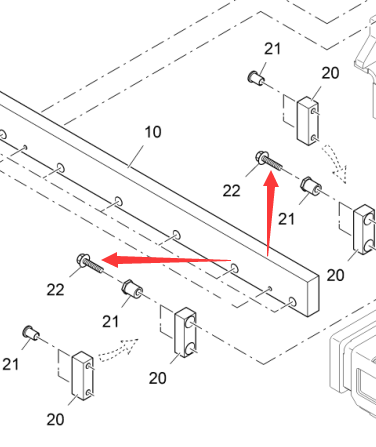 21
20
10
22
21
20
22
21
21
20
20