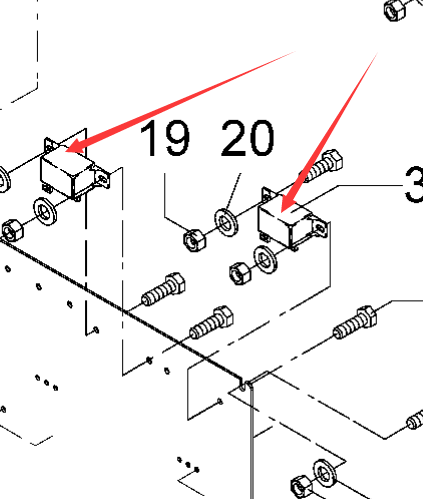 19 20
3