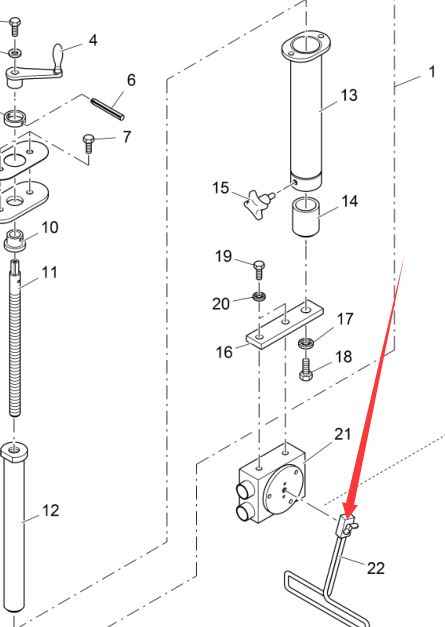 4
6
7
10
11
12
1
13
15
14
19
20
17
16
18
21
22