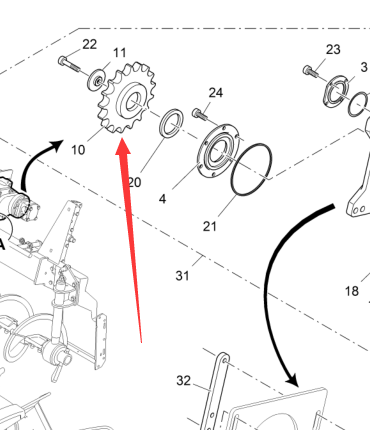 22
11
23
3
24
10
20
4
21
A
31
18
32