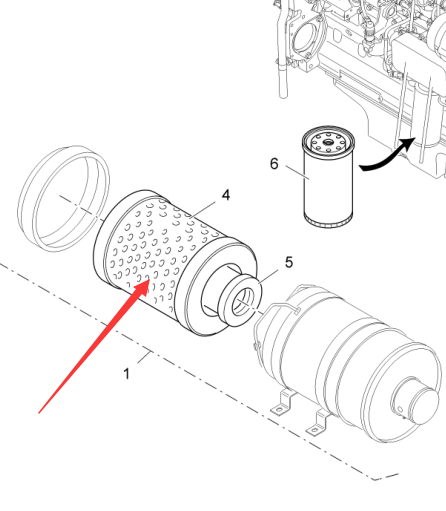 6
4
5
1