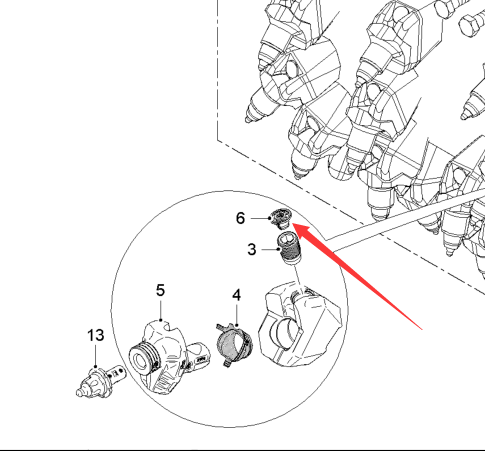 6
3
5
4
13