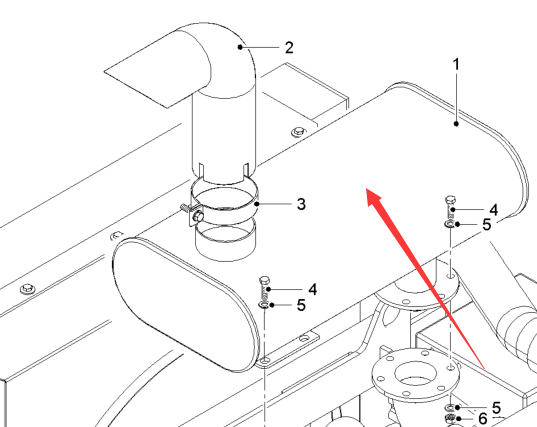 2
1
3
4
5
4
5
5
6