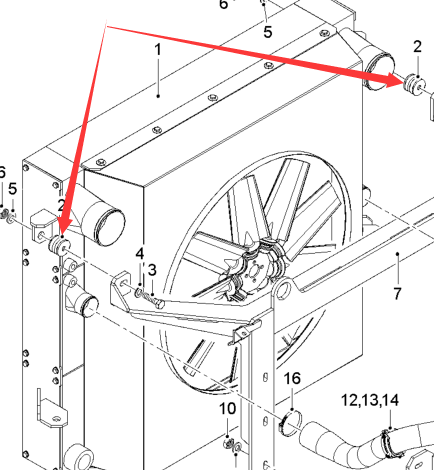 6
5
1
2
6
5
2
4
3
7
16
12,13,14
10