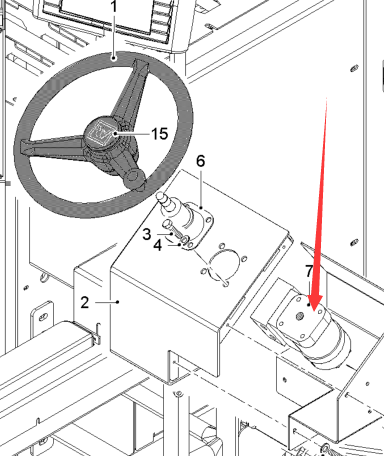 1
15
6
3
4
2
7