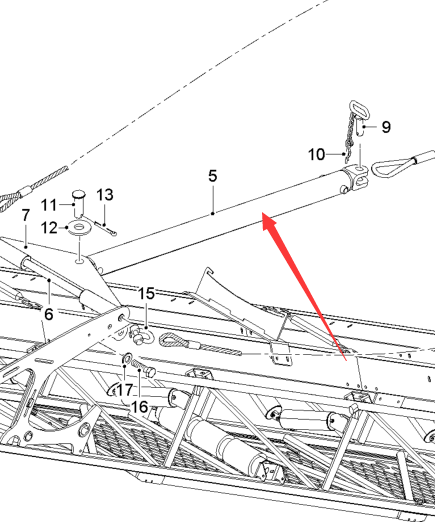 9
10
5
11
13
7
12
15
6
17
16