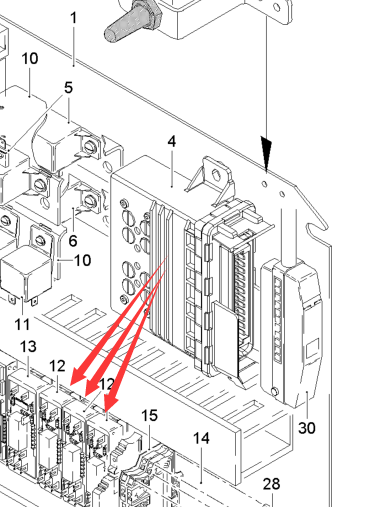 1
10
5
4
6
10
11
13
12
12
15
14
30
28