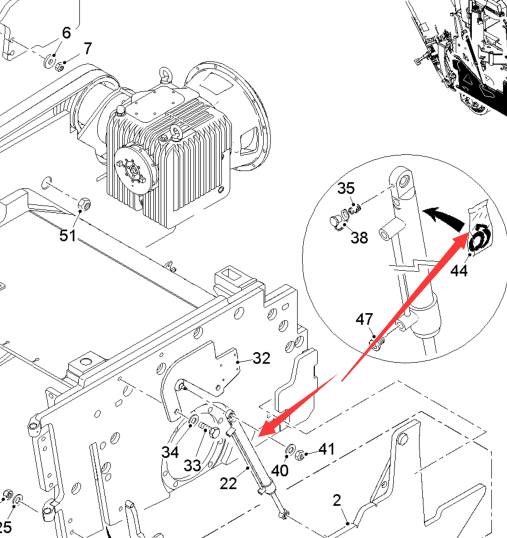 6
7
51
35
38
44
47
32
34
33
22
40
41
2
25