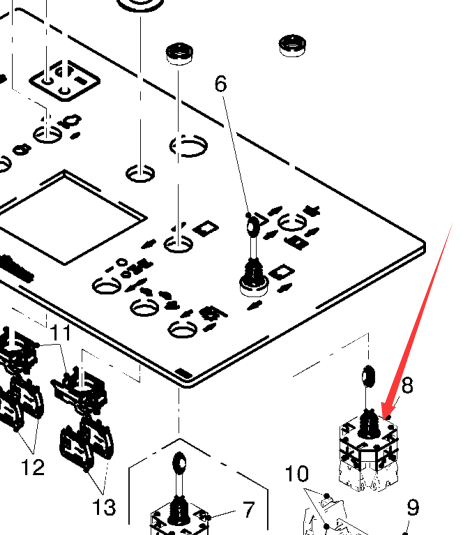 6
11
8
12
10
13
7
9