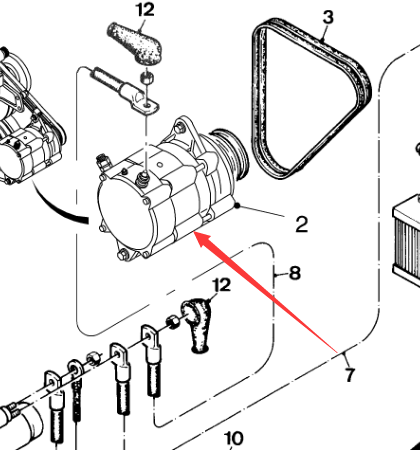 12
3
2
8
12
7
10