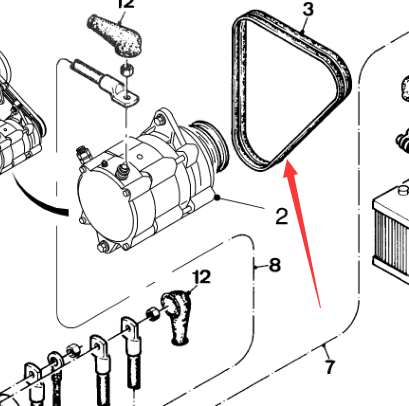 12
3
2
8
12
7