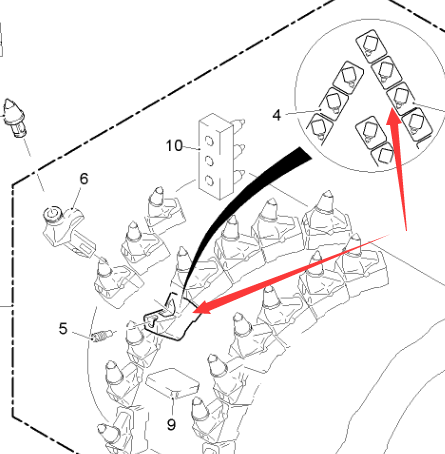 4
10
6
5
9