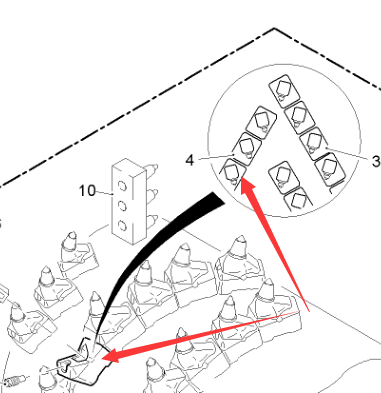 4
3
10