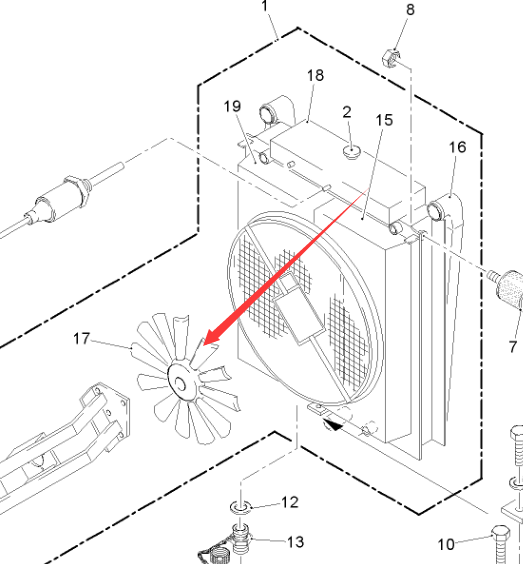 1
8
18
19
2
15
16
7
17
12
13
10