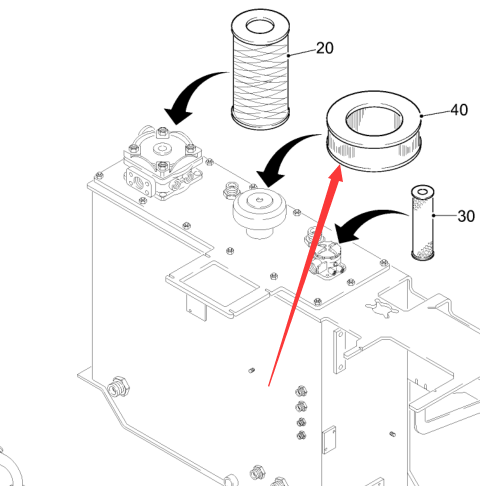 20
40
30