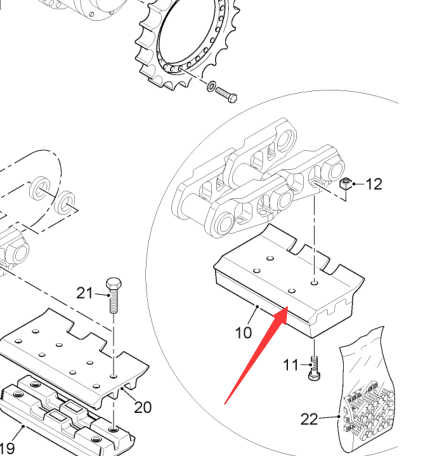 12
21
10
11
20
22
19