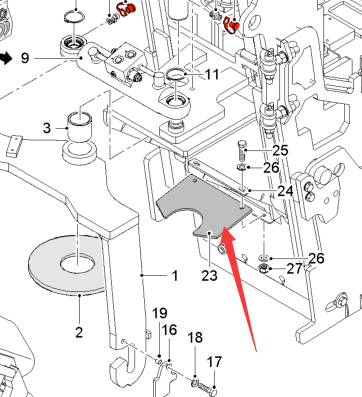 9
11
3
25
26
24
26
27
23
1
2
19
16
18
17