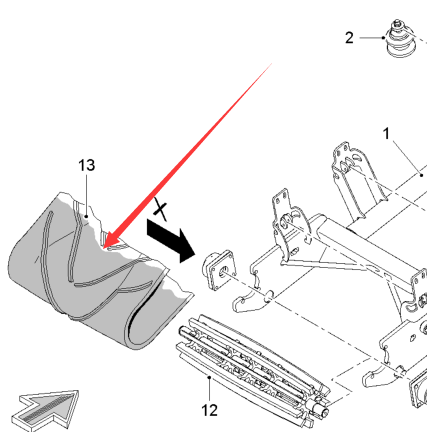 2

1

13

X

12