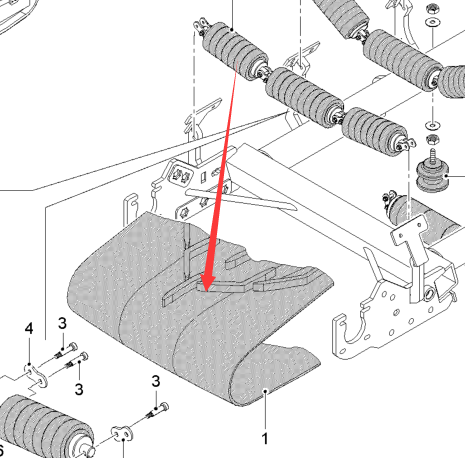 4
3
3
3
1
6