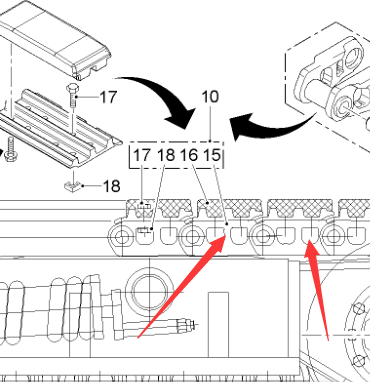 17

10

17 18 16 15

18