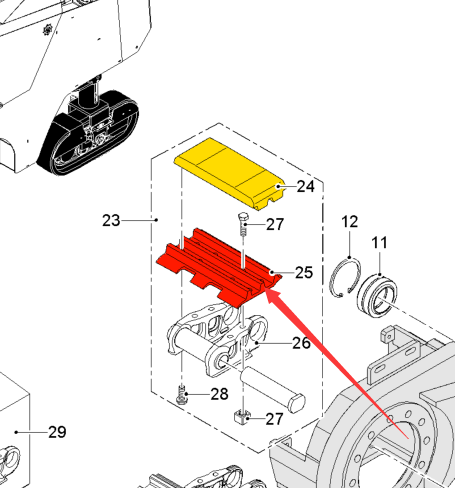 24
23
27
12
11
25
26
28
27
29