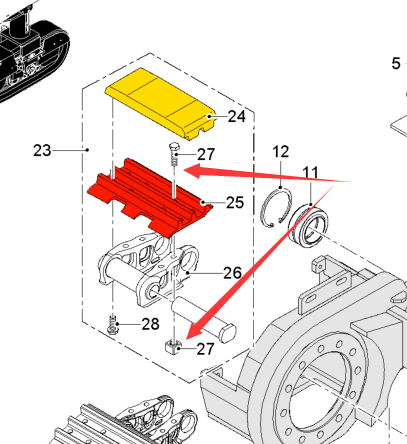 5
24
23
27
12
11
25
26
28
27