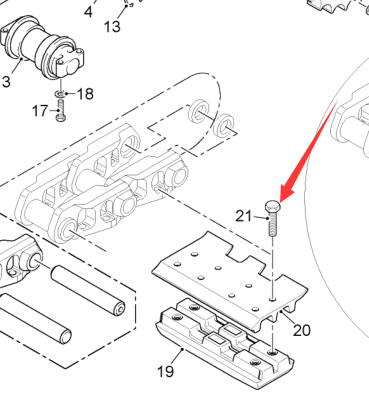 4
13
3
18
17
21
20
19