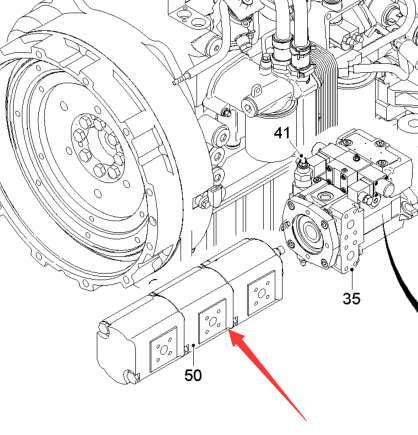 41
35
50