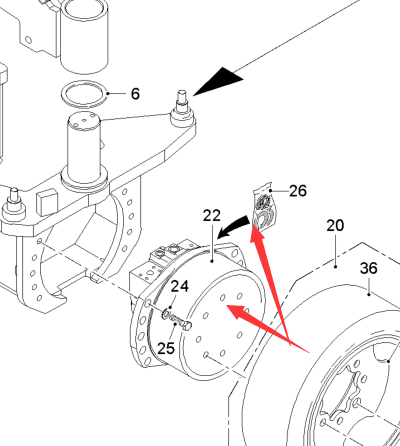 6
26
22
20
36
24
25