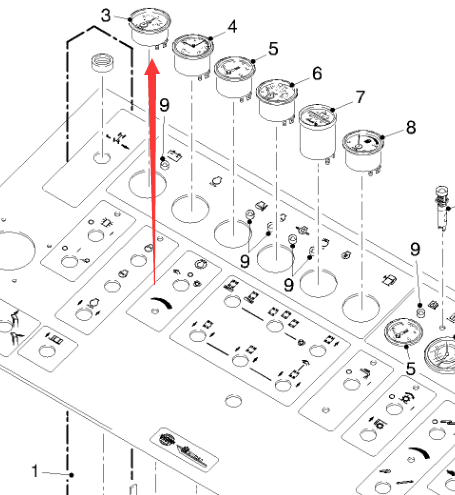 3
4
5
6
7
8
9
9
9
9
5
1