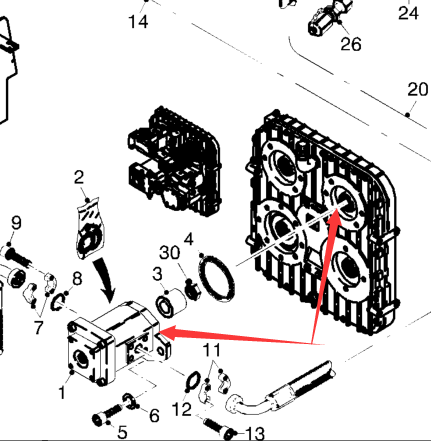 14
24
26
20
2
9
4
30
3
8
7
11
1
12
6
5
13