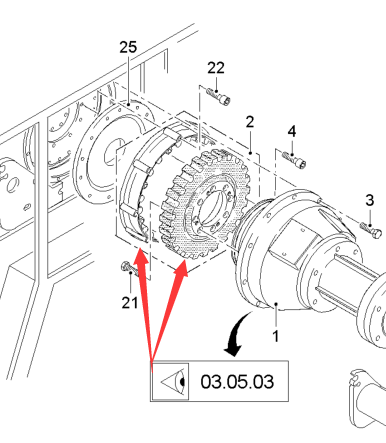 25
22
2
4
3
21
1
03.05.03