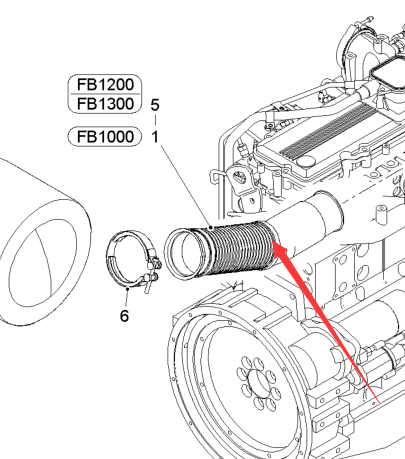 FB1200
FB1300
5
FB1000
1
6