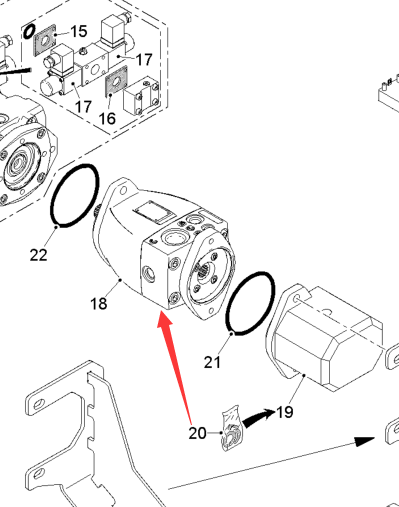 15
17
17
16
22
18
21
19
20