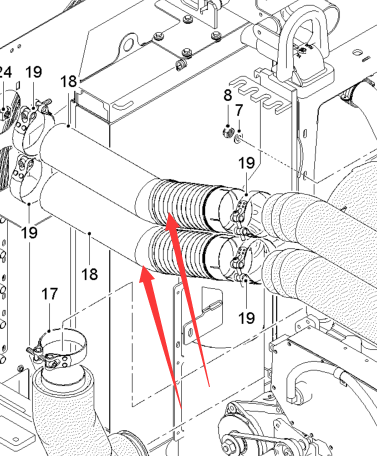 24
19
18
8
7
19
19
18
17
19