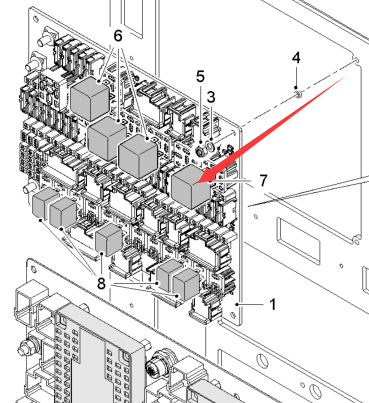 6
4
5
3
7
8
1