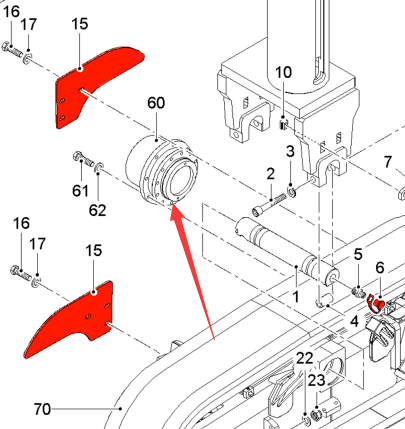 16
17
15
10
60
3
7
2
61
62
16
17
15
5
6
1
4
22
23
70