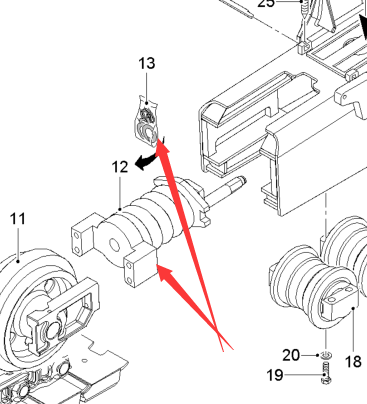 25
13
12
11
20
18
19