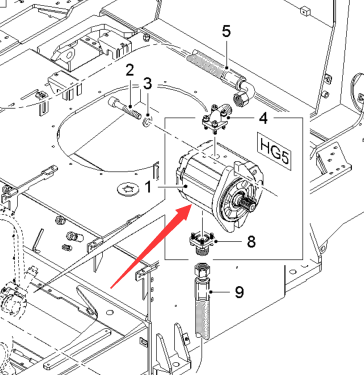 5
2
3
4
HG5
1
8
9