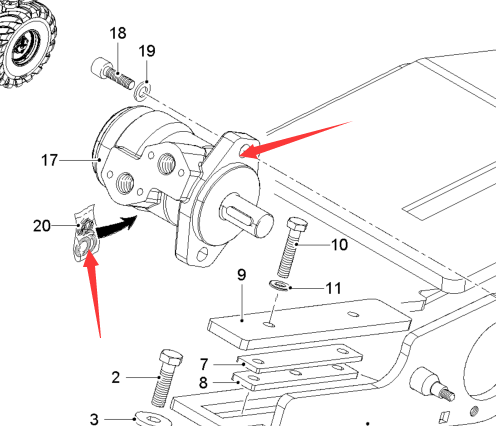 18
19
17
20
10
9
11
7
2
8
3