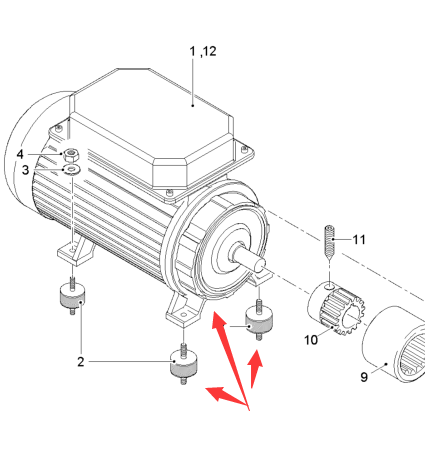 1 ,12

4

3

11

10

2

9